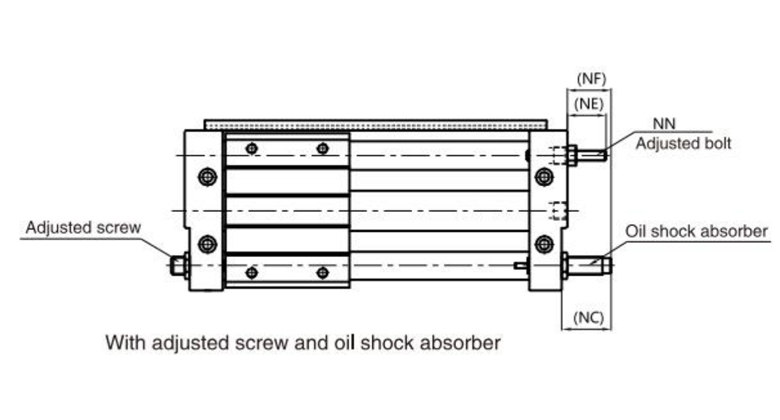 (NF)
(NE)
NN
Adjusted bolt
Adjusted screw
Oil shock absorber
(NC)
With adjusted screw and oil shock absorber