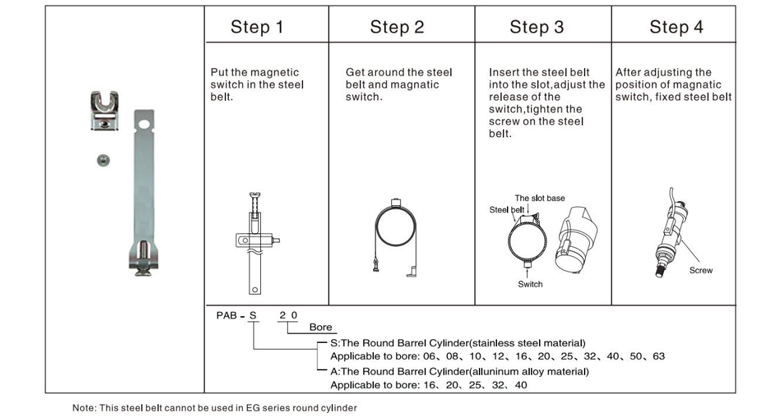 | Step 1 | Step 2 | Step 3 | Step 4 |
|---|---|---|---|
| Put the magnetic switch in the steel belt. | Get around the steel belt and magnatic switch. | Insert the steel belt into the slot,adjust the release of the switch,tighten the screw on the steel belt. | After adjusting the position of magnatic switch, fixed steel belt |

The slot base
Steel belt
Switch
Screw

PAB - S 2 0
Bore
S:The Round Barrel Cylinder(stainless steel material)
Applicable to bore: 06、08、10、12、16、20、25、32、40、50、63
A:The Round Barrel Cylinder(alluninum alloy material)
Applicable to bore: 16、20、25、32、40

Note: This steel belt cannot be used in EG series round cylinder