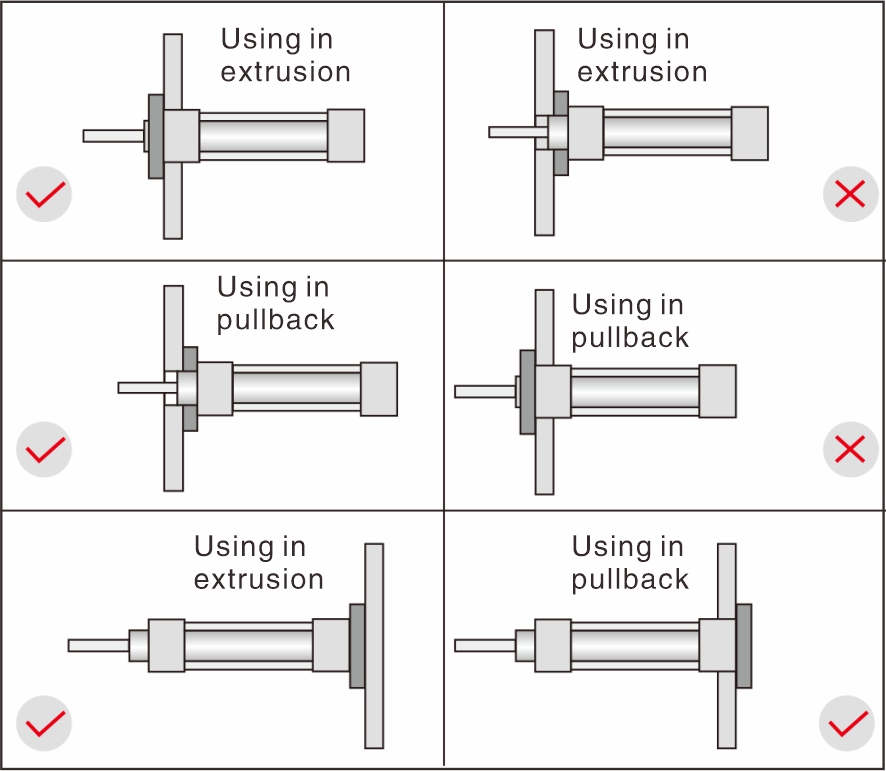 Using in extrusion

Using in extrusion

Using in pullback

Using in pullback

Using in extrusion

Using in pullback